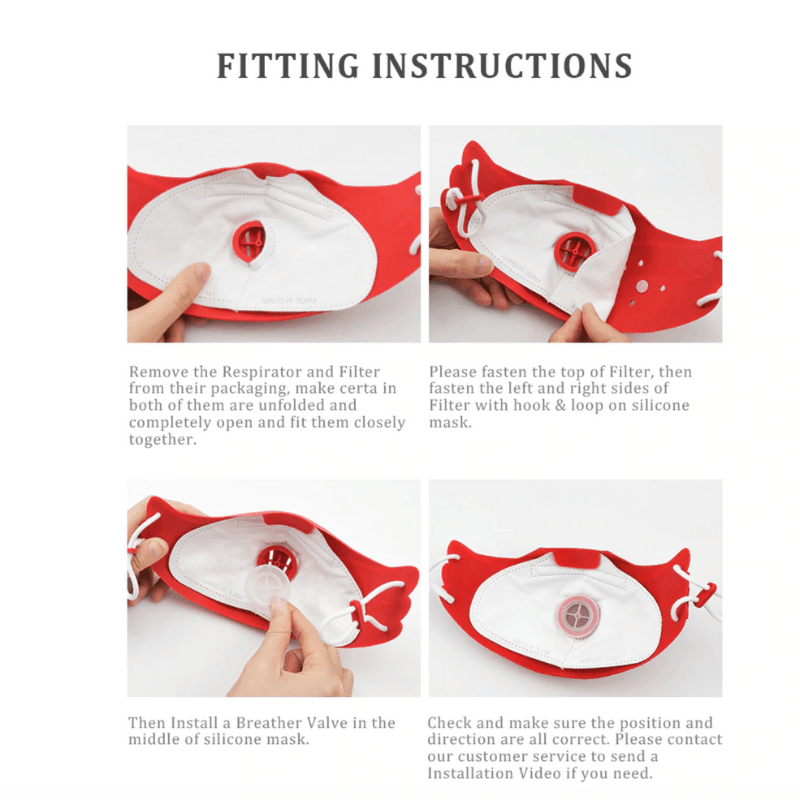 FITTING INSTRUCTIONS

Remove the Respirator and Filter from their packaging, make certa in both of them are unfolded and completely open and fit them closely together.

Please fasten the top of Filter, then fasten the left and right sides of Filter with hook & loop on silicone mask.

Then Install a Breather Valve in the middle of silicone mask.

Check and make sure the position and direction are all correct. Please contact our customer service to send a Installation Video if you need.