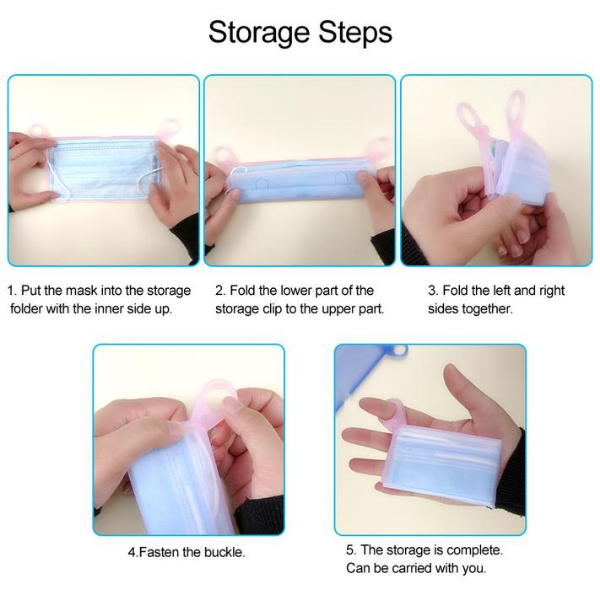 Storage Steps

1. Put the mask into the storage folder with the inner side up.

2. Fold the lower part of the storage clip to the upper part.

3. Fold the left and right sides together.

4.Fasten the buckle.

5. The storage is complete. Can be carried with you.