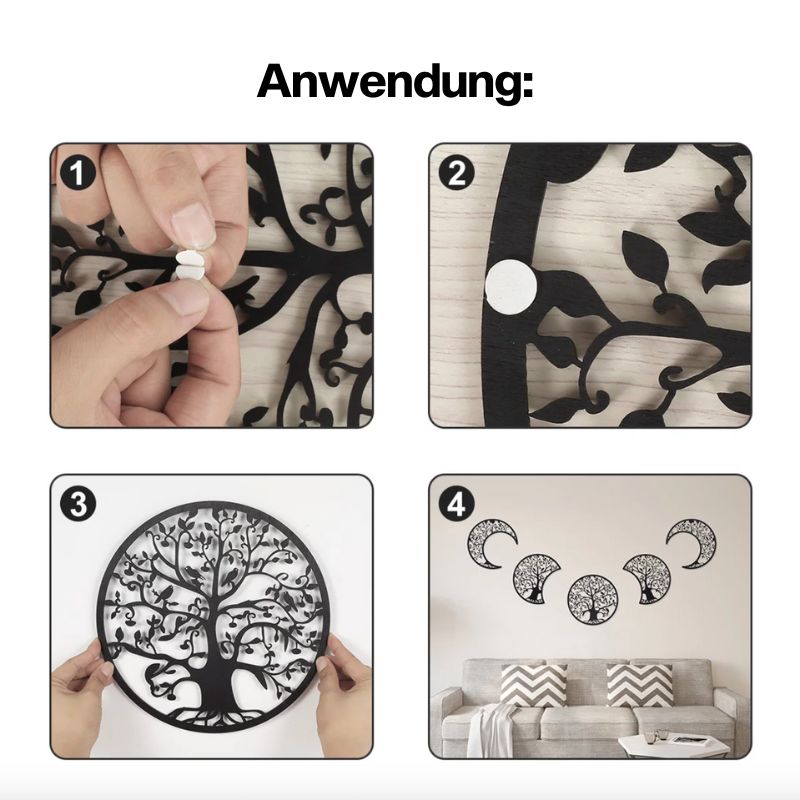 Anwendung:

1

2

3

4